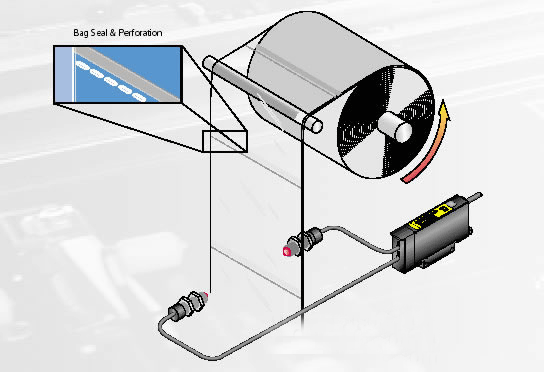 Bag Seal & Perforation