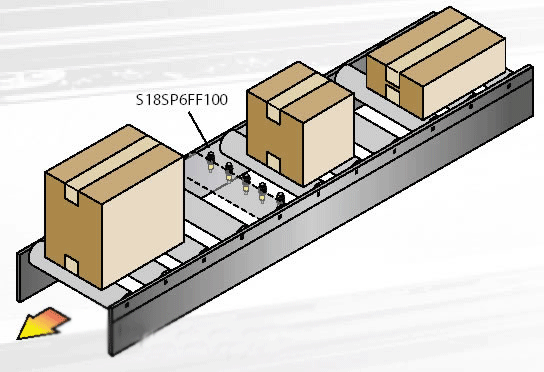 S18SP6FF100